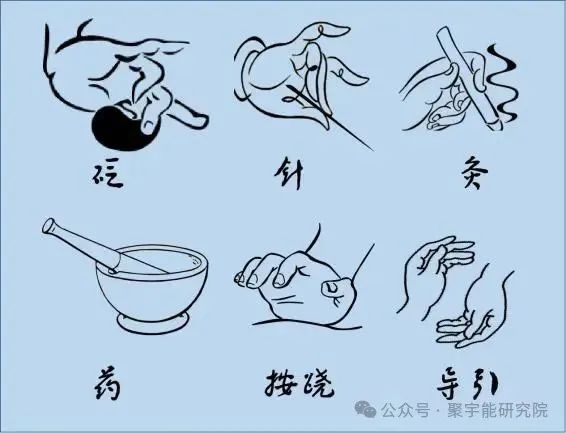 砭 针 灸

药 按跷 导引

公众号 · 聚宇能研究院