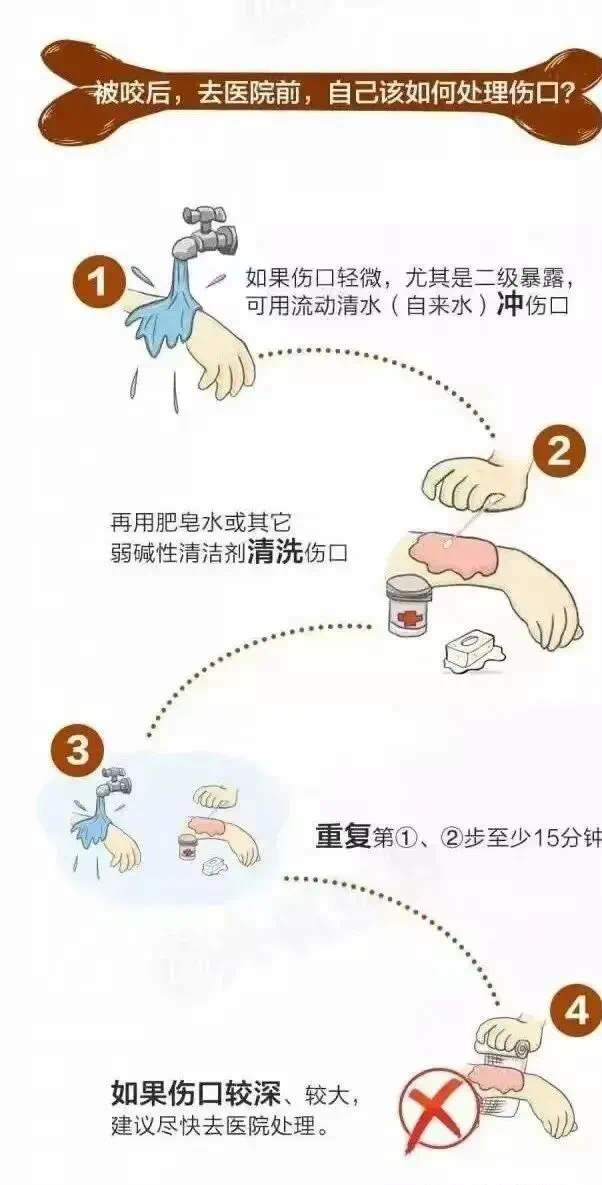 被咬后，去医院前，自己该如何处理伤口？

1

如果伤口轻微，尤其是二级暴露，可用流动清水（自来水）冲伤口

2

再用肥皂水或其它弱碱性清洁剂清洗伤口

3

重复第①、②步至少15分钟

4

如果伤口较深、较大，建议尽快去医院处理。